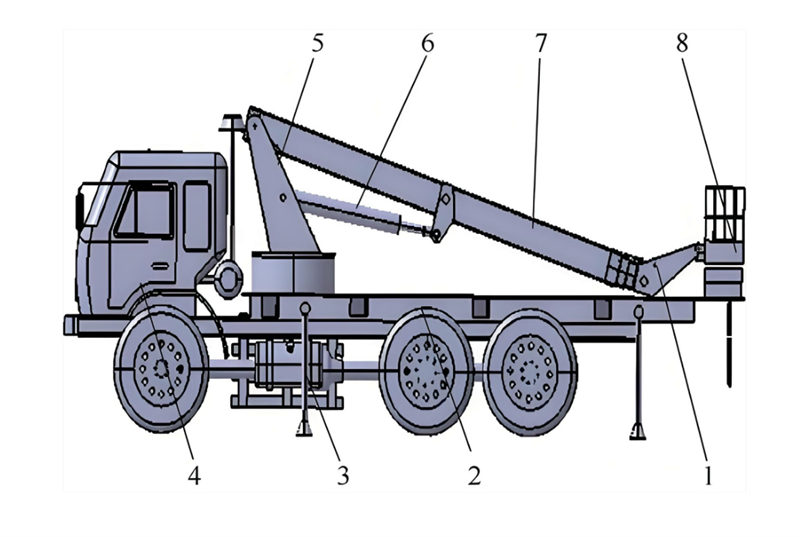 5
6
7
8
4
3
2
1