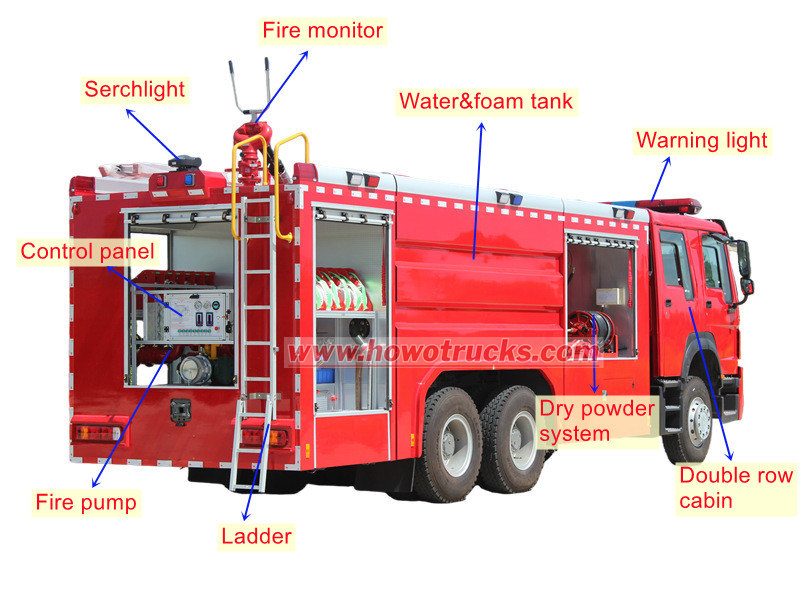 Fire monitor

Serchlight

Water&foam tank

Warning light

Control panel

www.howotrucks.com

Dry powder system

Double row cabin

Fire pump

Ladder